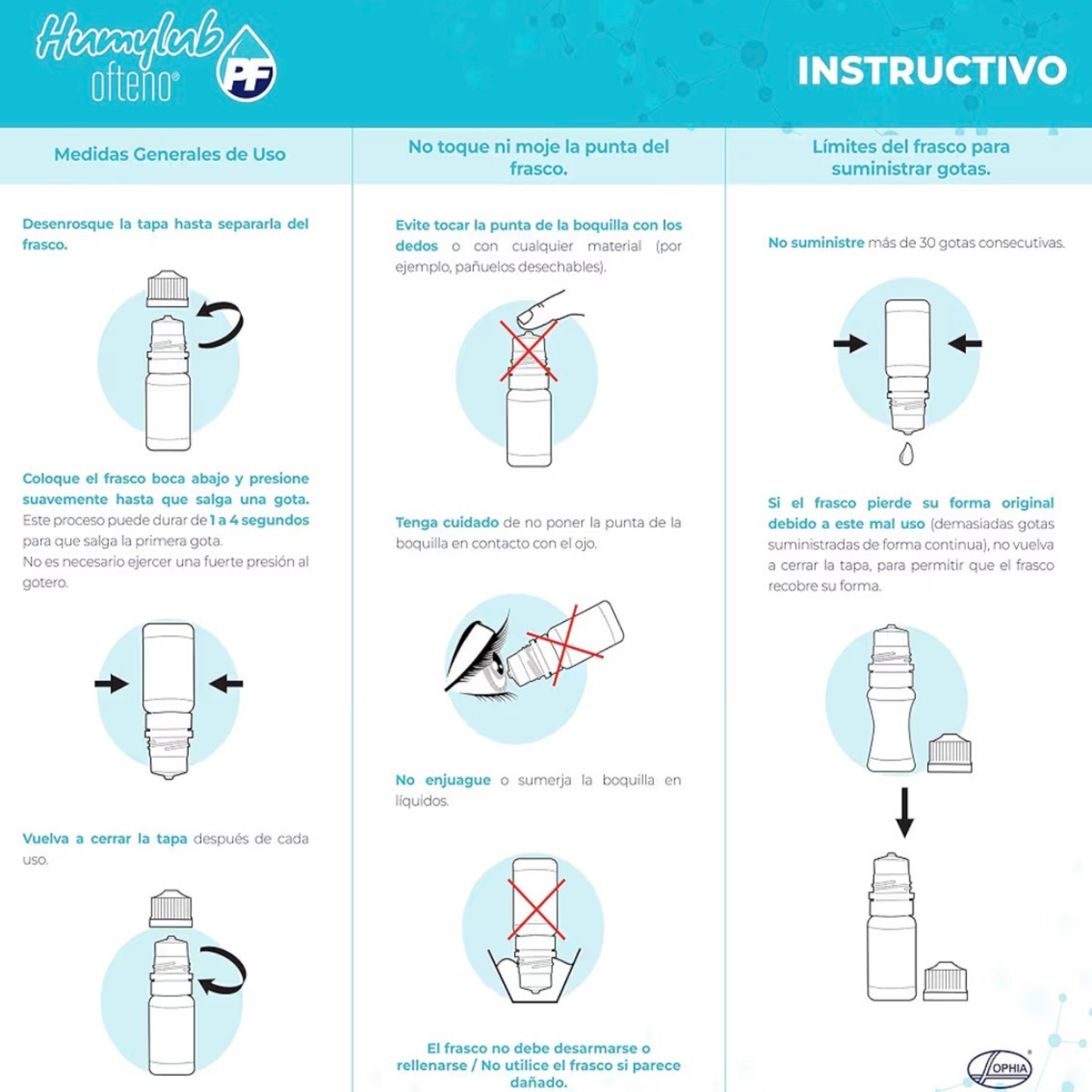 Humylub ofteno®
PF

INSTRUCTIVO

Medidas Generales de Uso

Desenrosque la tapa hasta separarla del frasco.

Coloque el frasco boca abajo y presione suavemente hasta que salga una gota. Este proceso puede durar de 1 a 4 segundos para que salga la primera gota.
No es necesario ejercer una fuerte presión al gotero.

Vuelva a cerrar la tapa después de cada uso.

No toque ni moje la punta del frasco.

Evite tocar la punta de la boquilla con los dedos o con cualquier material (por ejemplo, pañuelos desechables).

Tenga cuidado de no poner la punta de la boquilla en contacto con el ojo.

No enjuague o sumerja la boquilla en líquidos.

El frasco no debe desarmarse o rellenarse / No utilice el frasco si parece dañado.

Límites del frasco para suministrar gotas.

No suministre más de 30 gotas consecutivas.

Si el frasco pierde su forma original debido a este mal uso (demasiadas gotas suministradas de forma continua), no vuelva a cerrar la tapa, para permitir que el frasco recobre su forma.

SOPHIA